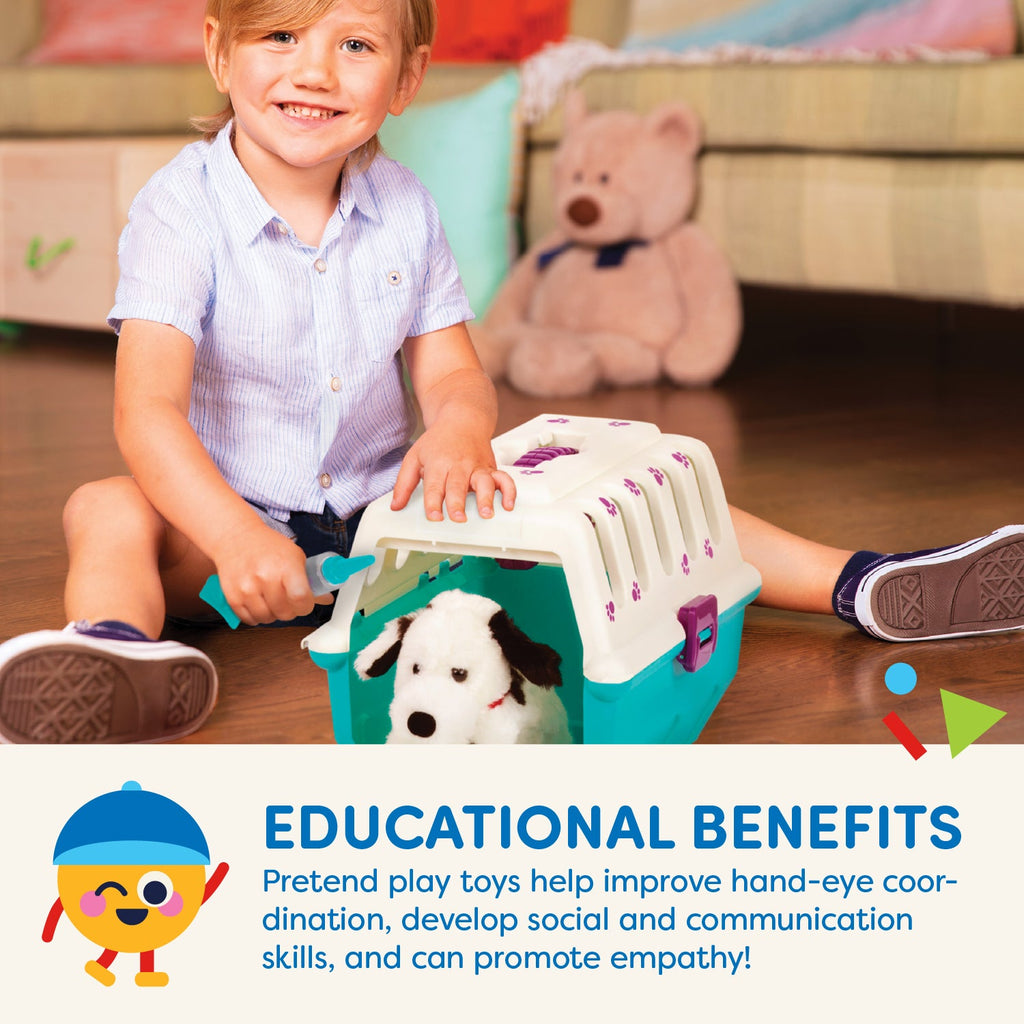 EDUCATIONAL BENEFITS

Pretend play toys help improve hand-eye coordination, develop social and communication skills, and can promote empathy!