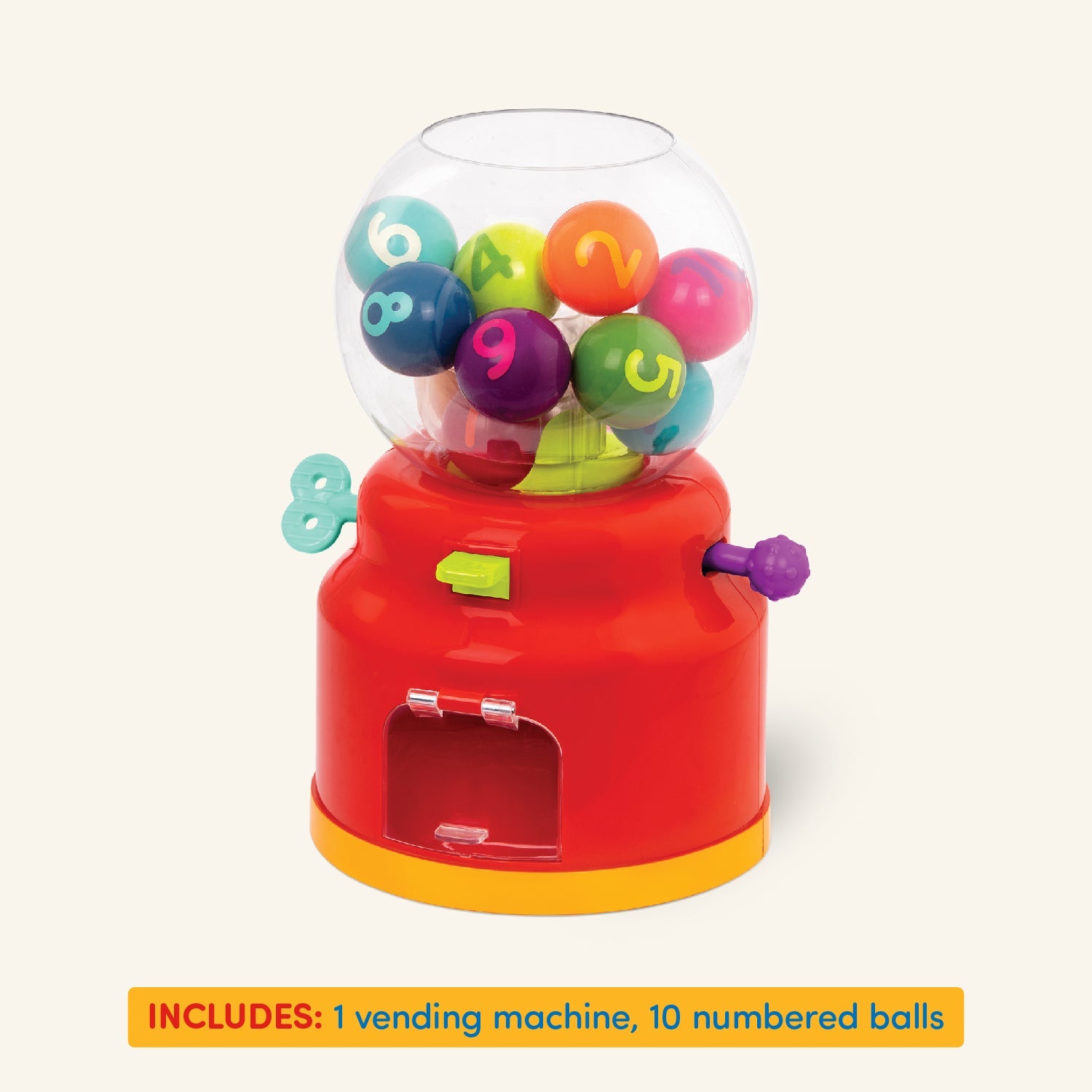 6 4 2 8 9 5

INCLUDES: 1 vending machine, 10 numbered balls