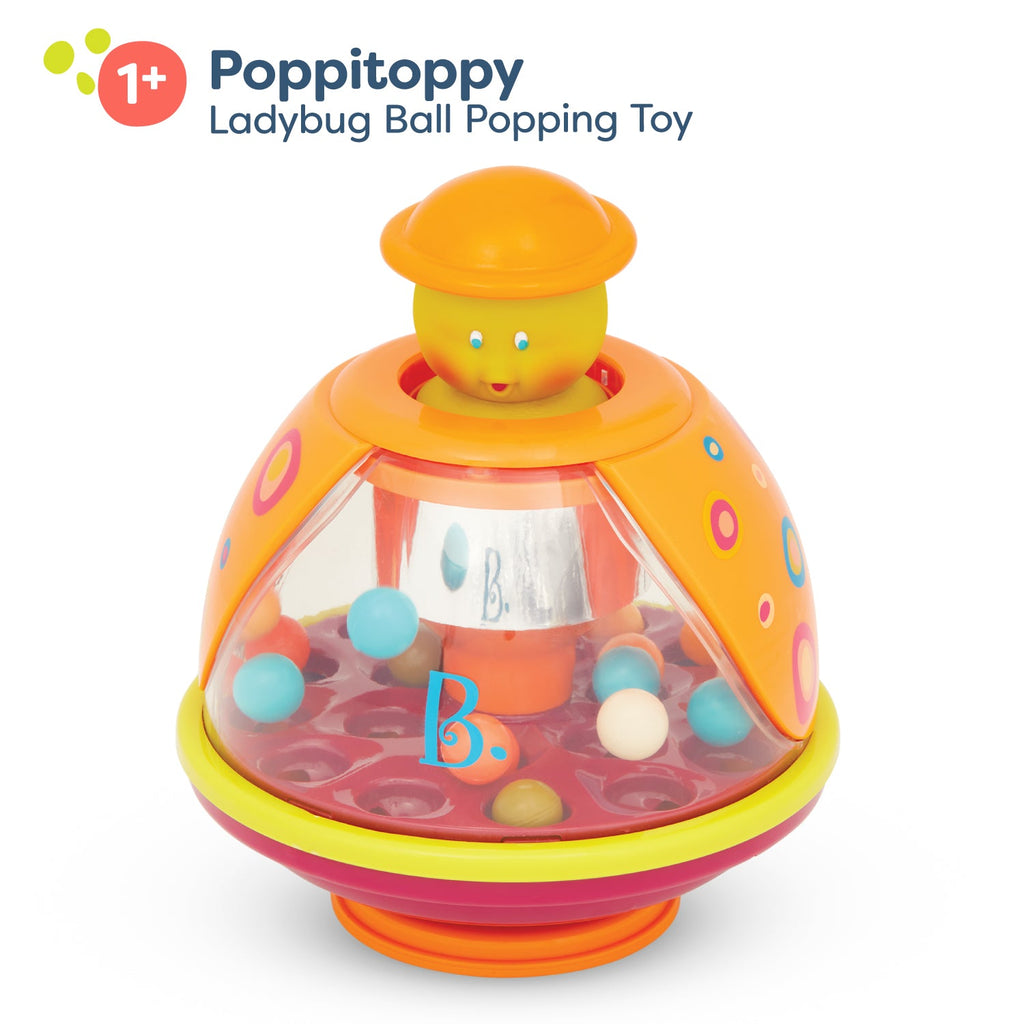 1+

Poppitoppy
Ladybug Ball Popping Toy

B.

B.