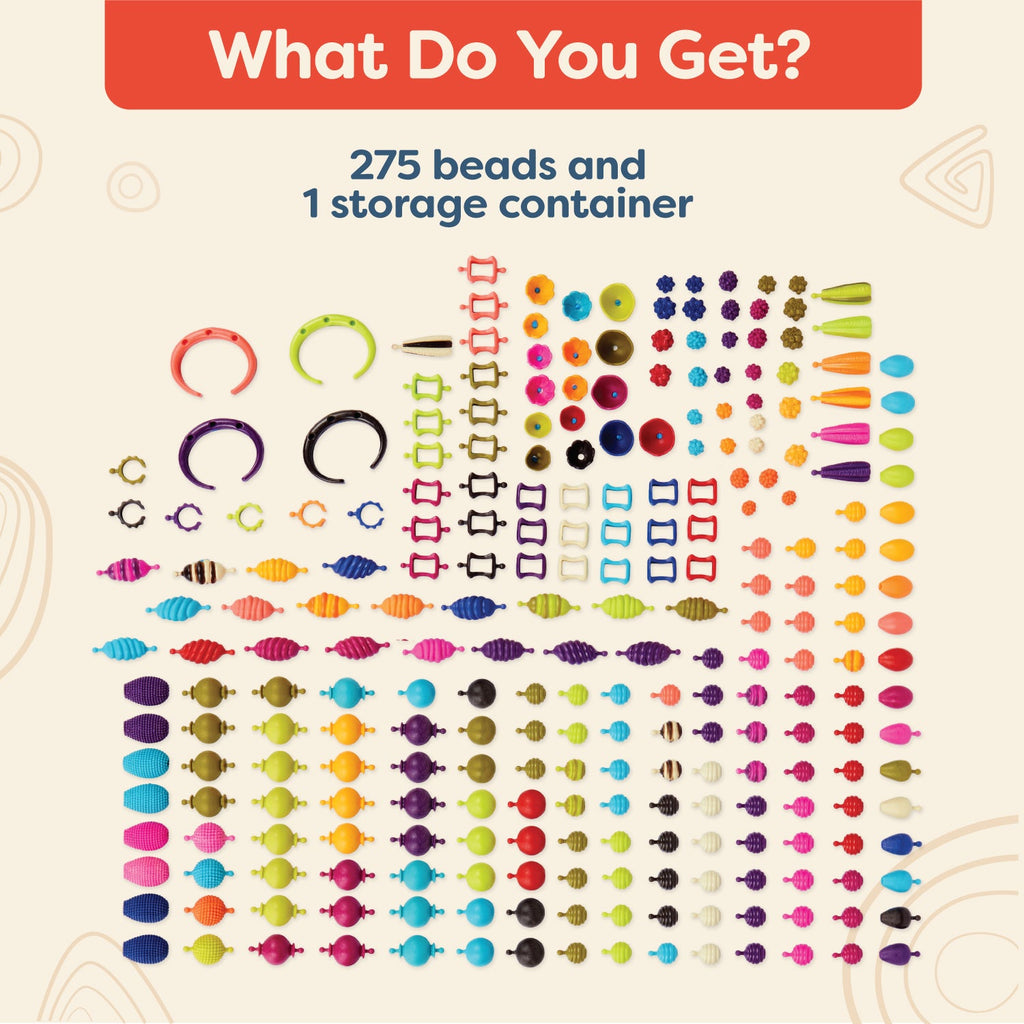 What Do You Get?

275 beads and
1 storage container