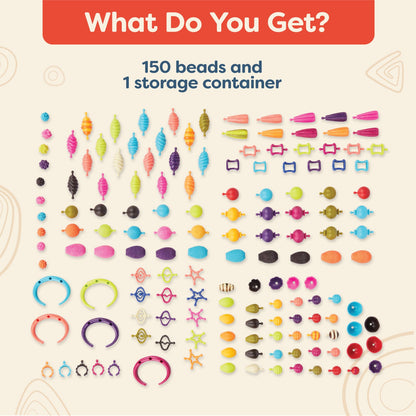 What Do You Get?

150 beads and
1 storage container