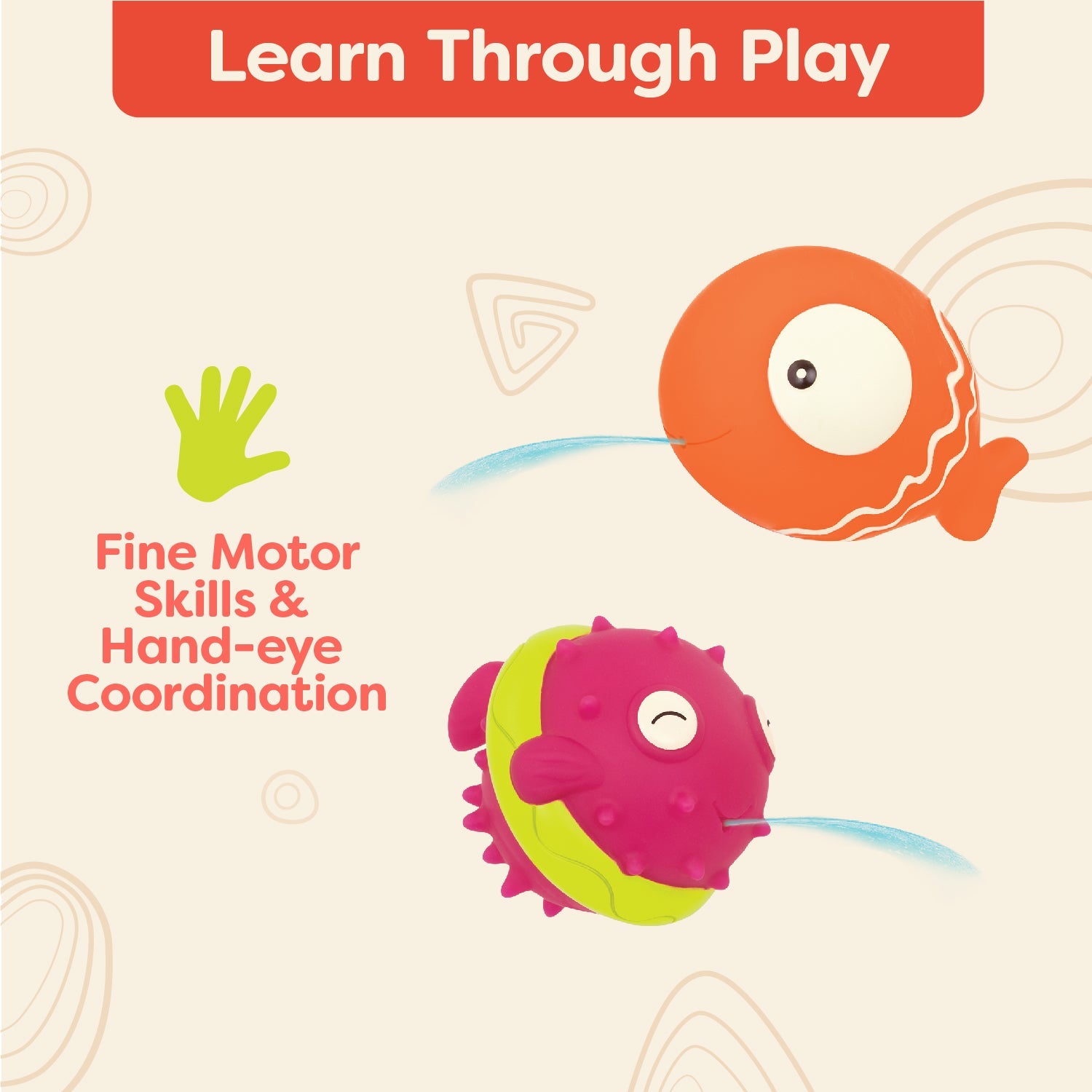 Learn Through Play

Fine Motor Skills & Hand-eye Coordination