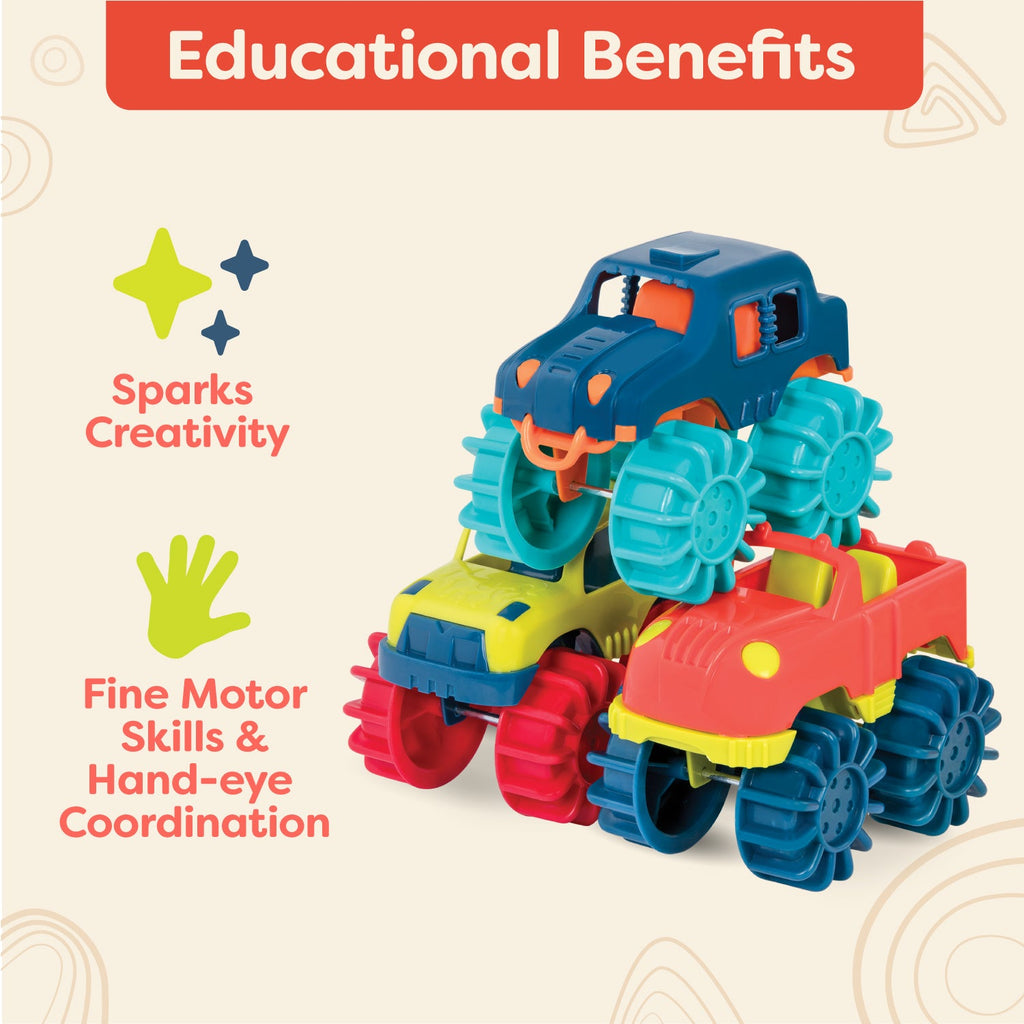 Educational Benefits

Sparks Creativity

Fine Motor Skills & Hand-eye Coordination