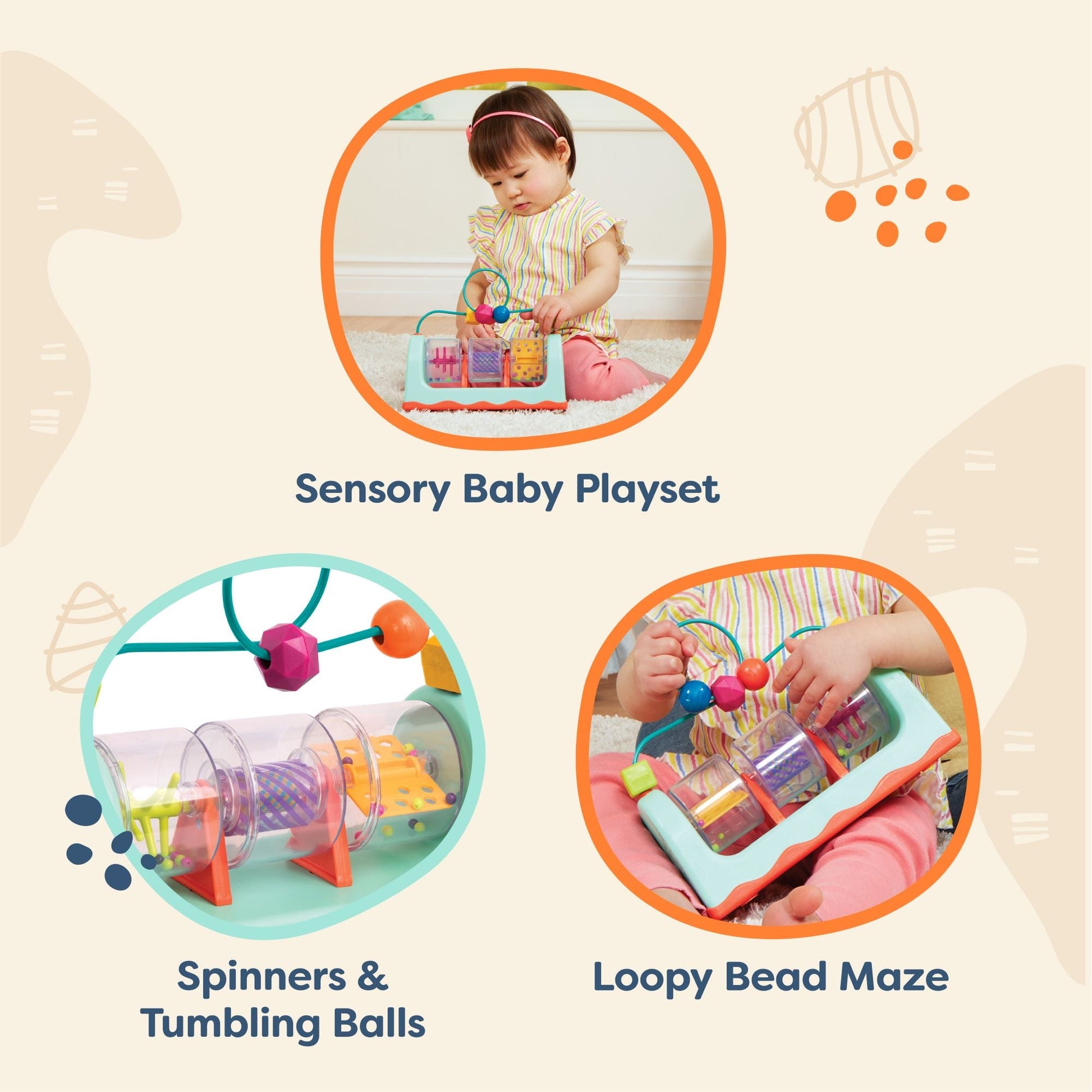 Sensory Baby Playset

Spinners & Tumbling Balls

Loopy Bead Maze