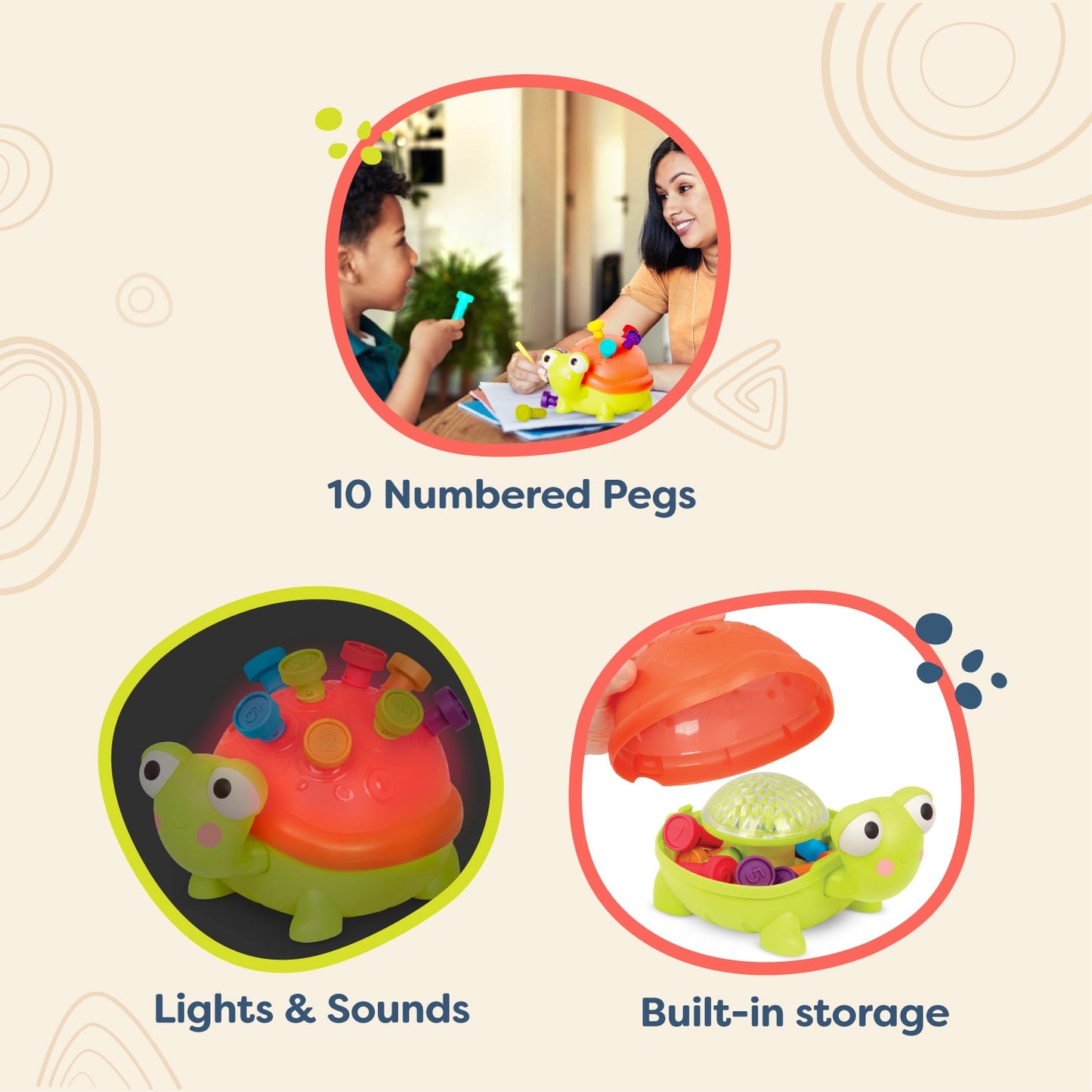 10 Numbered Pegs

Lights & Sounds

Built-in storage