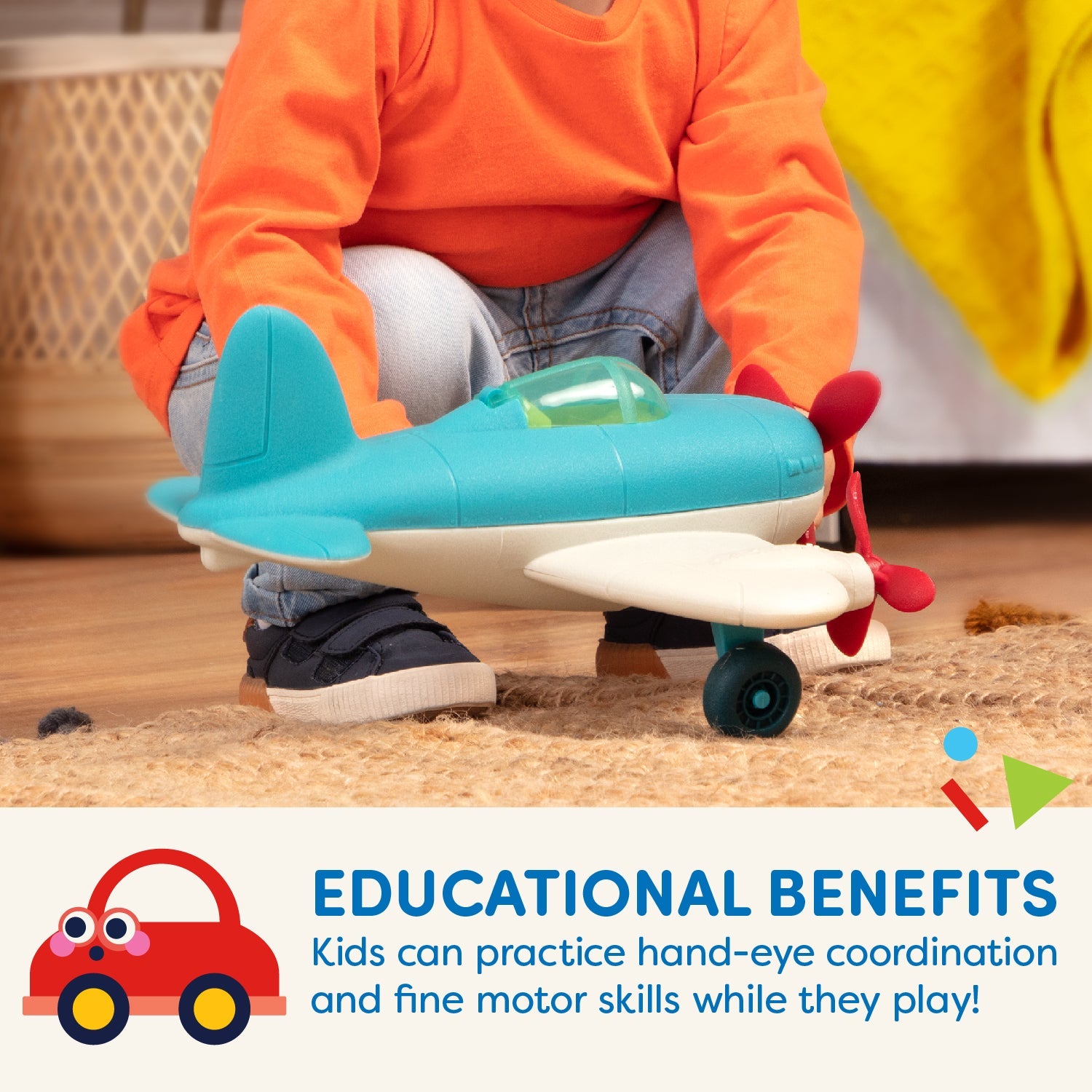 EDUCATIONAL BENEFITS
Kids can practice hand-eye coordination and fine motor skills while they play!