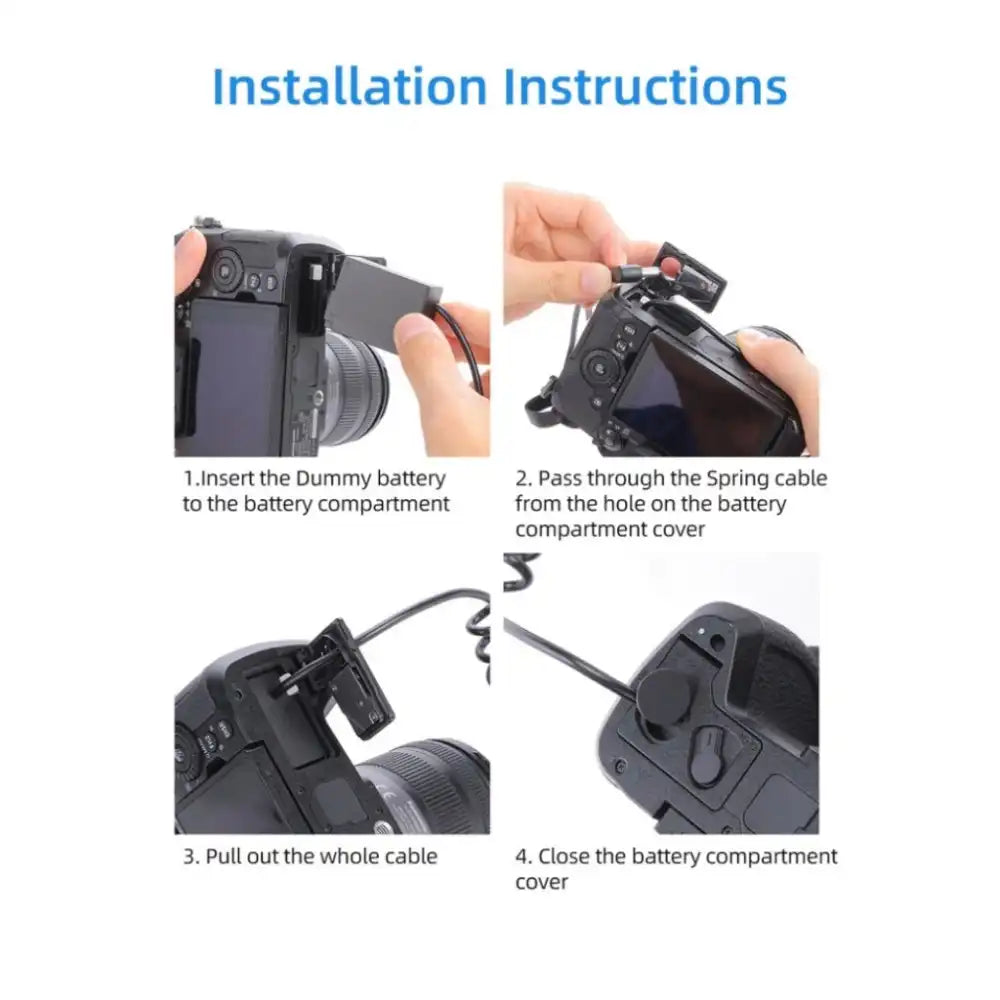 Installation Instructions

1.Insert the Dummy battery to the battery compartment

2. Pass through the Spring cable from the hole on the battery compartment cover

3. Pull out the whole cable

4. Close the battery compartment cover