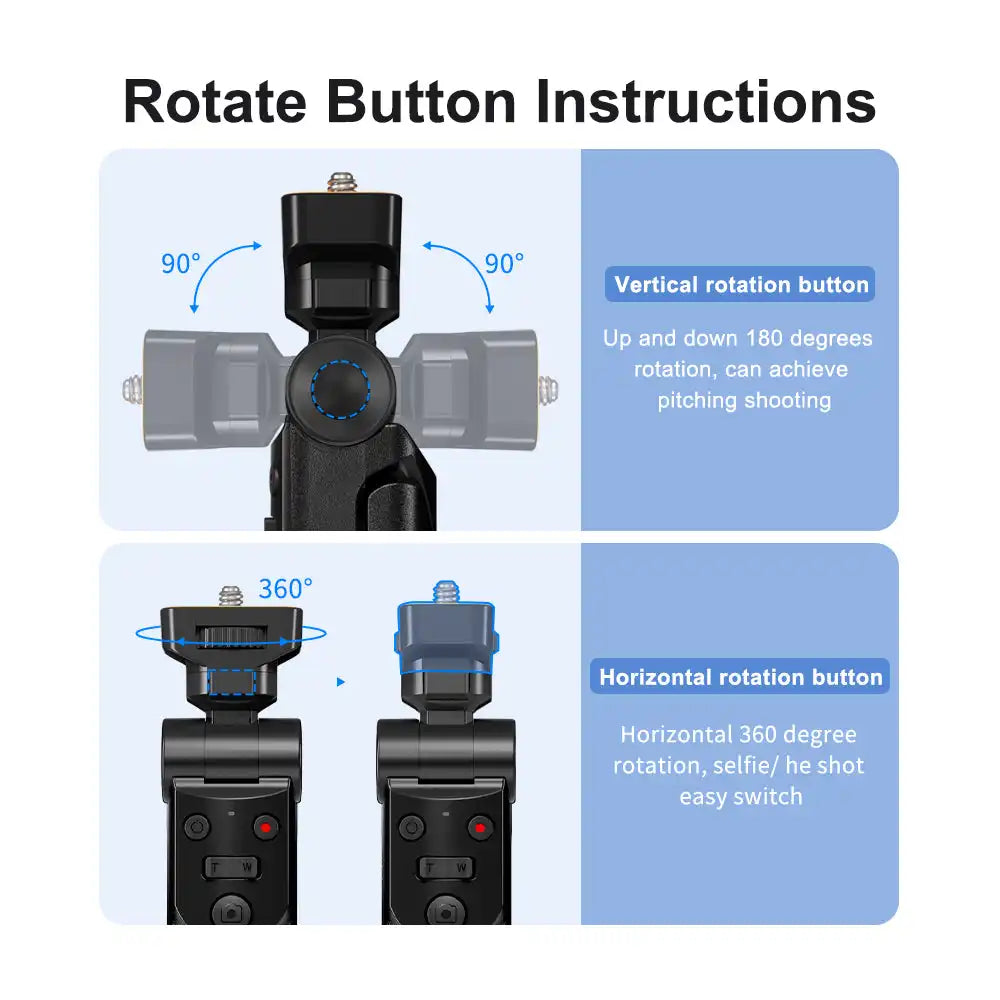 Rotate Button Instructions

90°

90°

Vertical rotation button

Up and down 180 degrees rotation, can achieve pitching shooting

360°

T W

T W

Horizontal rotation button

Horizontal 360 degree rotation, selfie/ he shot easy switch