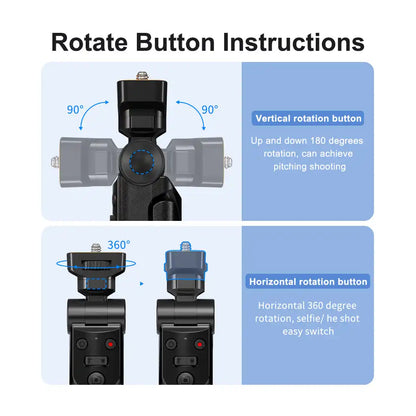 Rotate Button Instructions

90°

90°

Vertical rotation button

Up and down 180 degrees rotation, can achieve pitching shooting

360°

Horizontal rotation button

Horizontal 360 degree rotation, selfie/ he shot easy switch